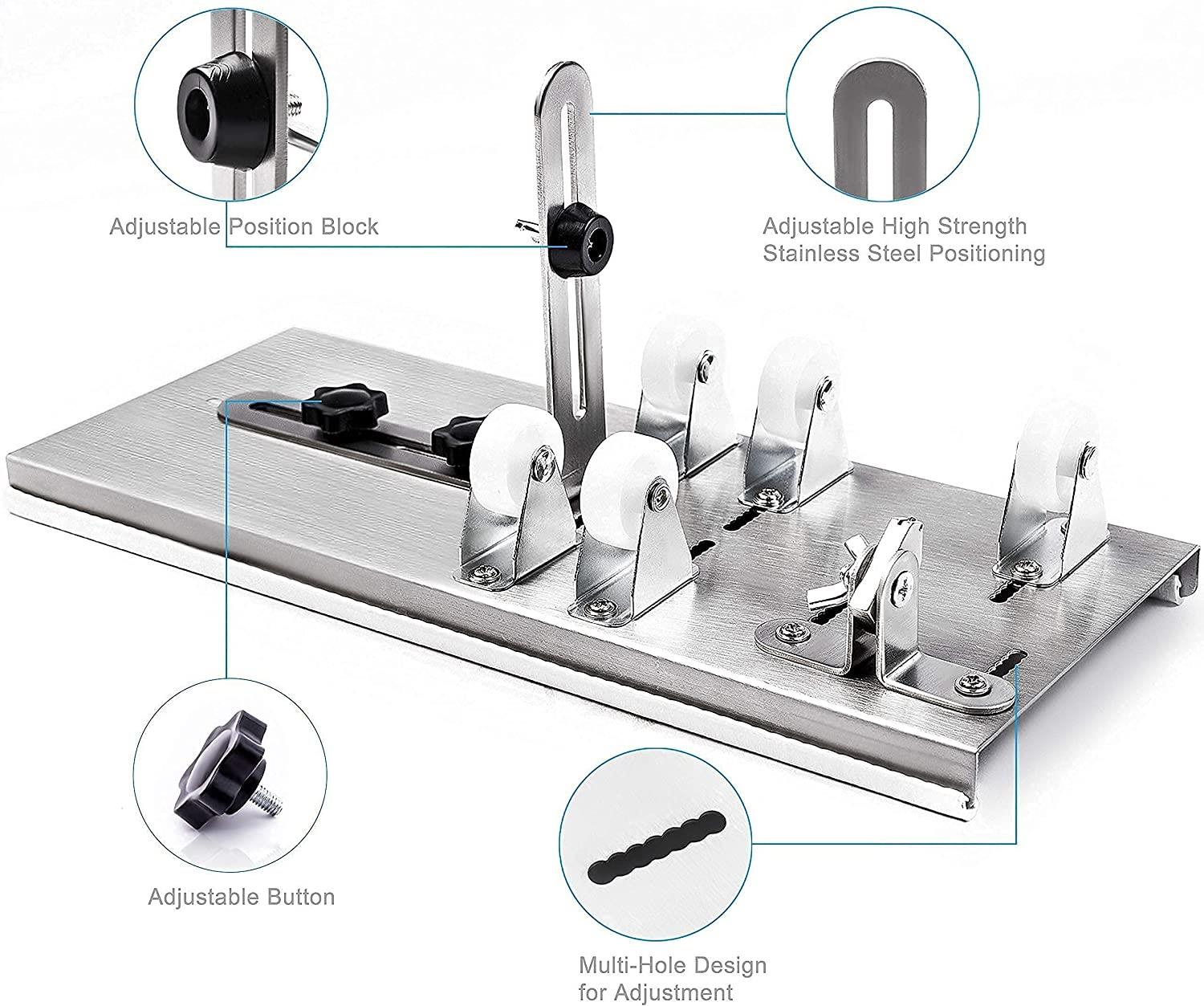 Adjustable Position Block

Adjustable High Strength
Stainless Steel Positioning

Adjustable Button

Multi-Hole Design
for Adjustment